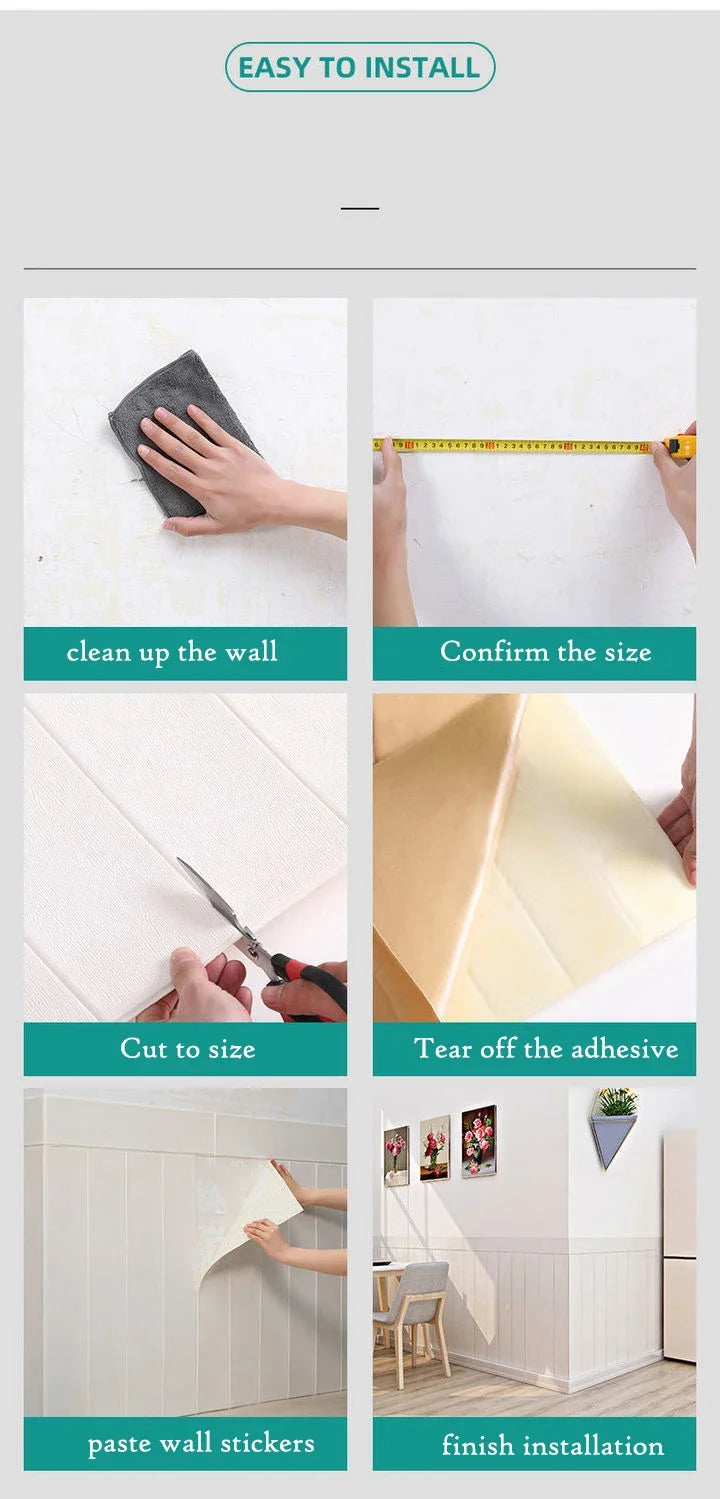 EASY TO INSTALL

clean up the wall

Confirm the size

Cut to size

Tear off the adhesive

paste wall stickers

finish installation