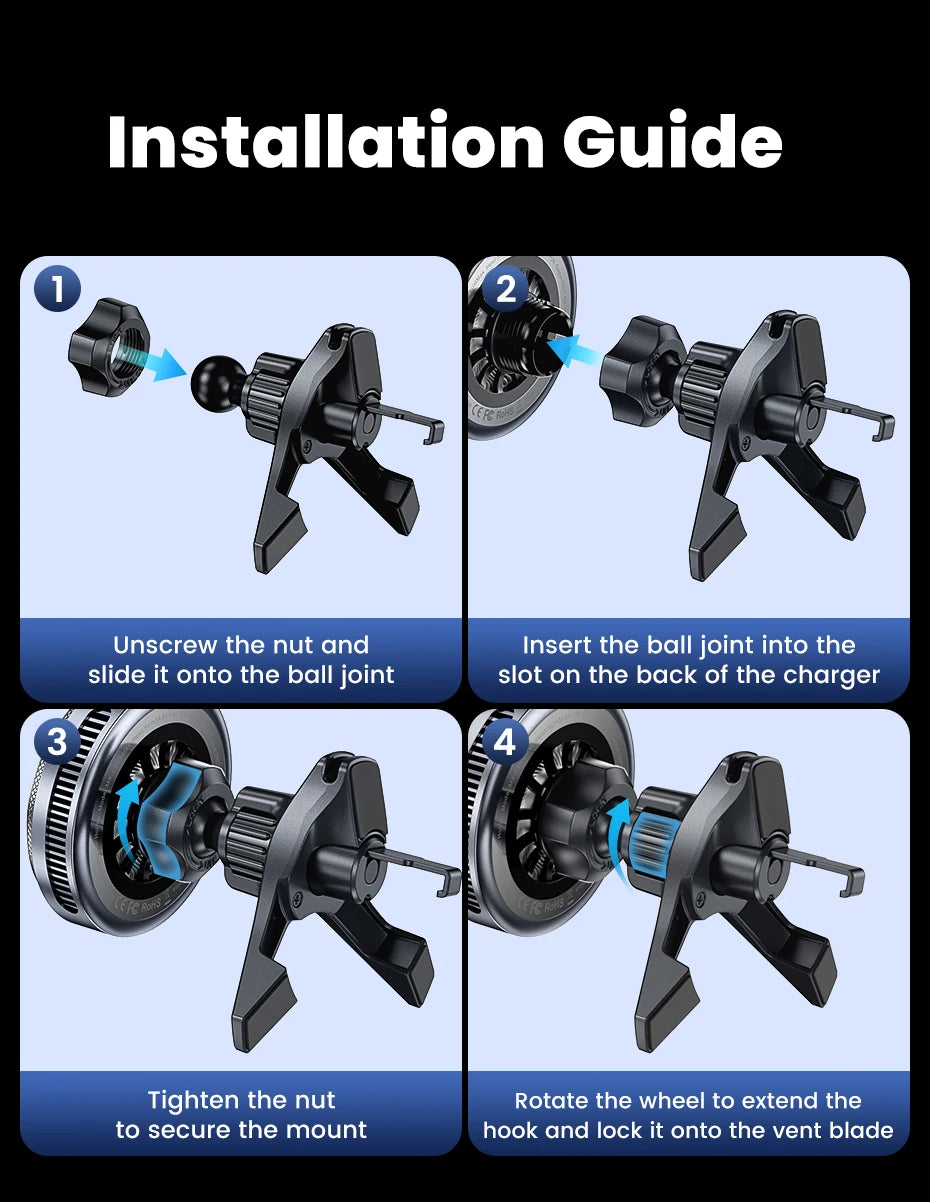 Installation Guide

1

Unscrew the nut and slide it onto the ball joint

2

CE FC RoHS

Insert the ball joint into the slot on the back of the charger

3

CE FC RoHS

Tighten the nut to secure the mount

4

CE FC RoHS

Rotate the wheel to extend the hook and lock it onto the vent blade