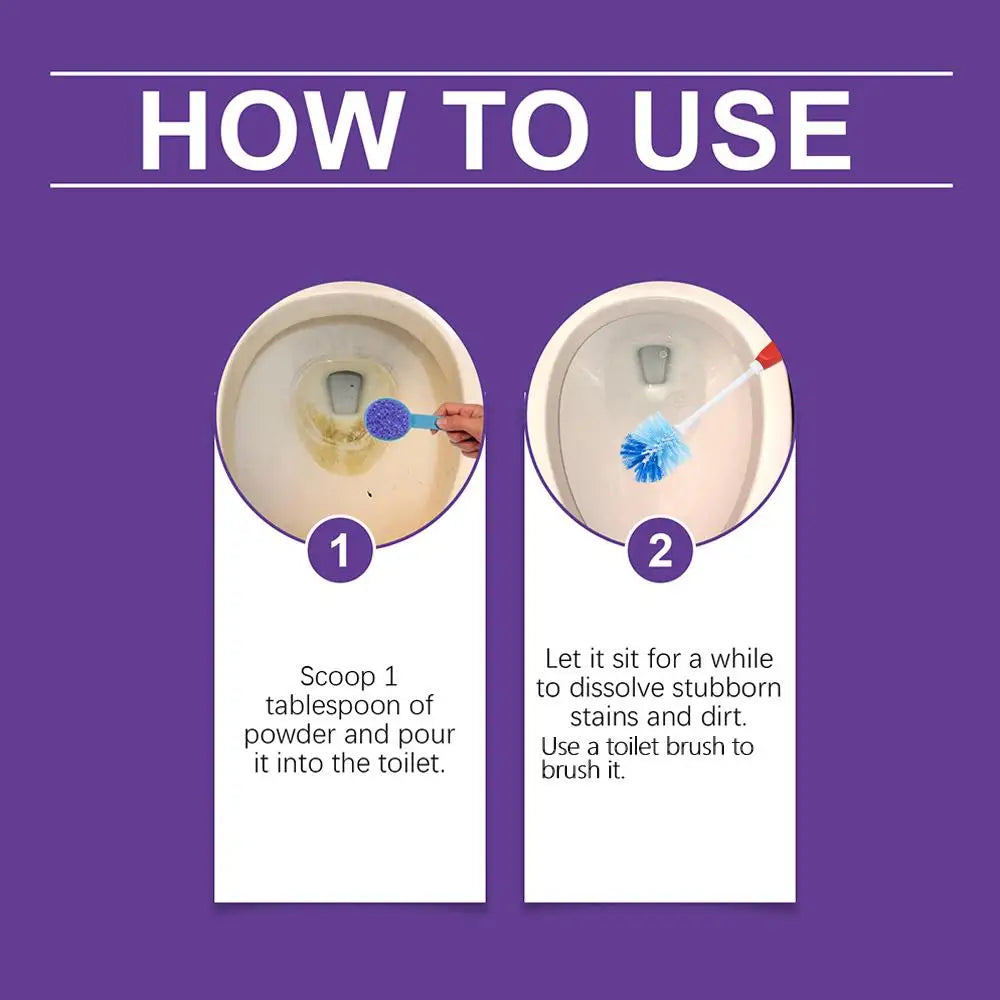 HOW TO USE

1

Scoop 1 tablespoon of powder and pour it into the toilet.

2

Let it sit for a while to dissolve stubborn stains and dirt.
Use a toilet brush to brush it.