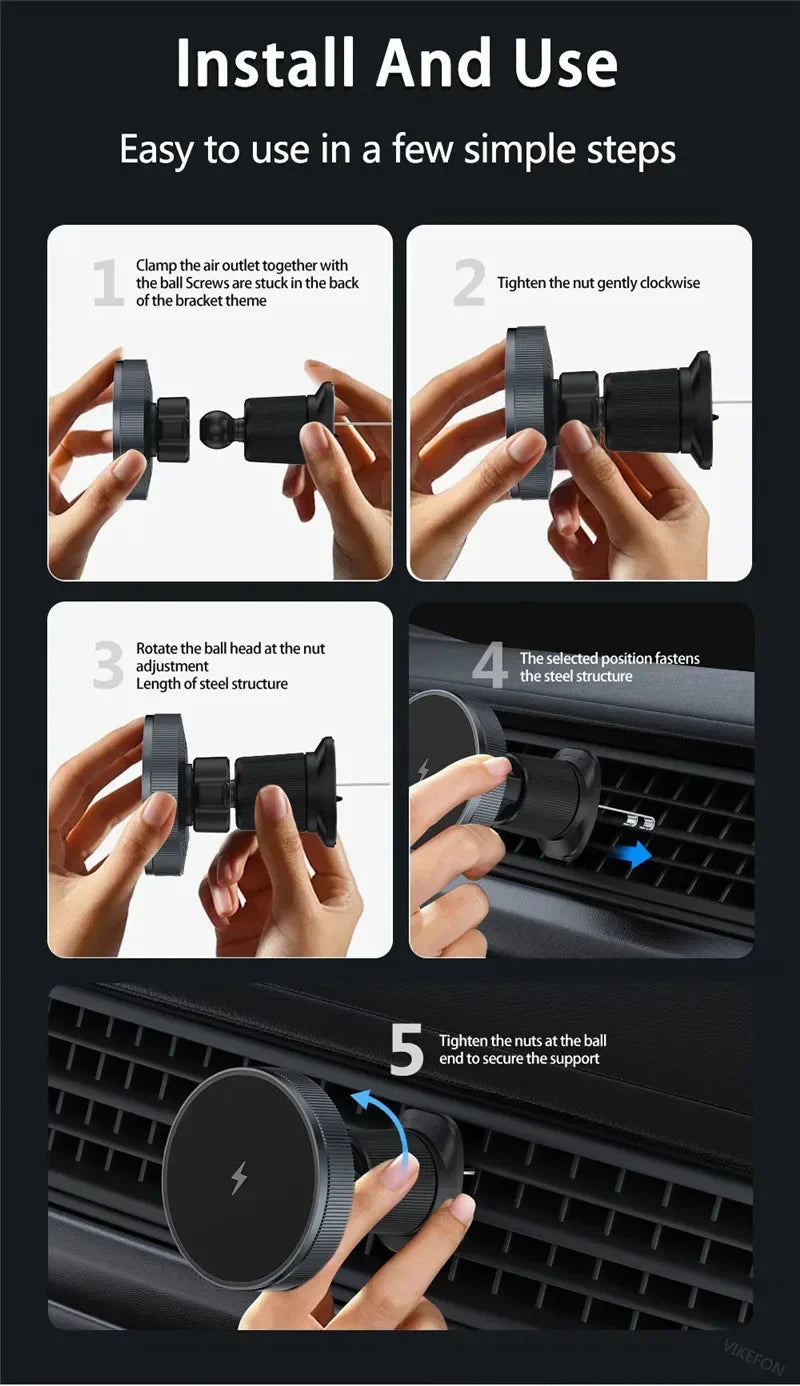 Install And Use

Easy to use in a few simple steps

1 Clamp the air outlet together with the ball Screws are stuck in the back of the bracket theme

2 Tighten the nut gently clockwise

3 Rotate the ball head at the nut adjustment
Length of steel structure

4 The selected position fastens the steel structure

5 Tighten the nuts at the ball end to secure the support

VIKEFON