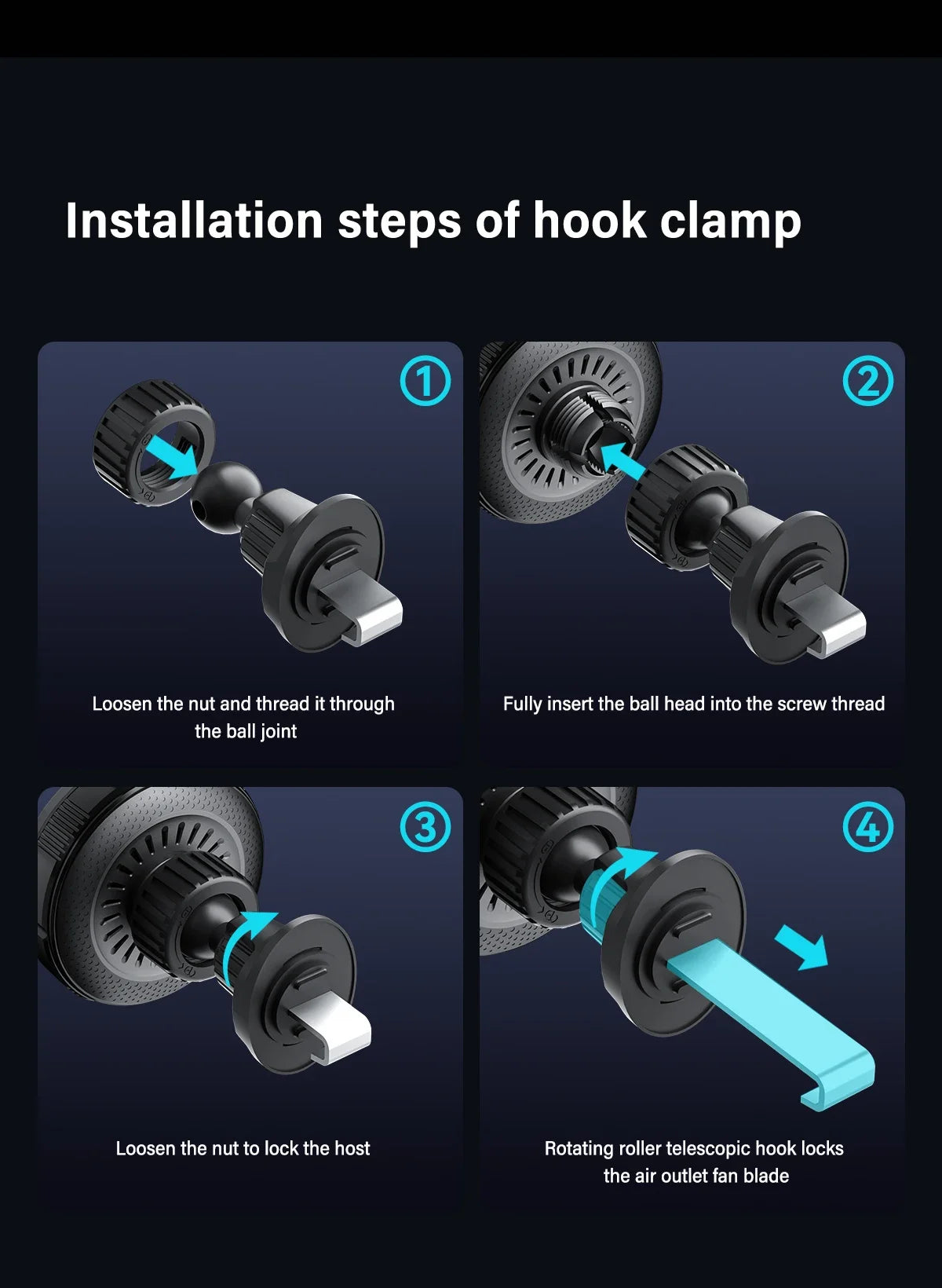 Installation steps of hook clamp

①

Loosen the nut and thread it through the ball joint

②

Fully insert the ball head into the screw thread

③

Loosen the nut to lock the host

④

Rotating roller telescopic hook locks the air outlet fan blade