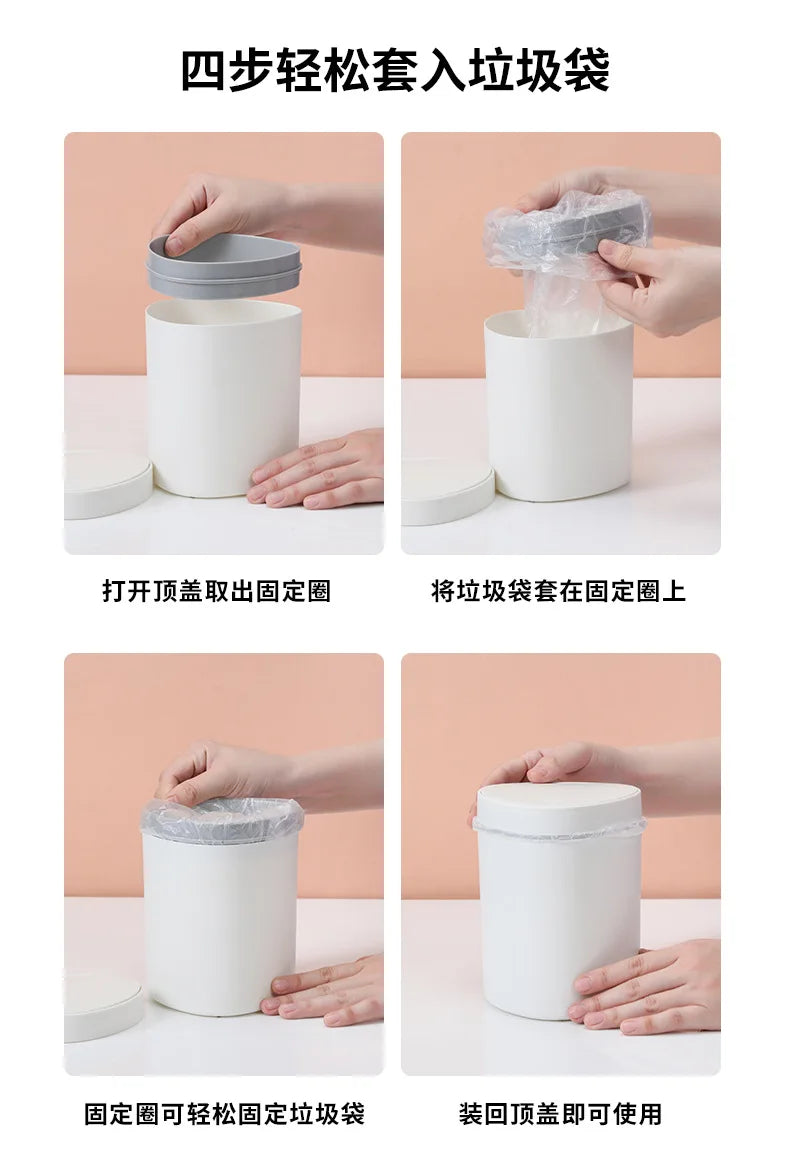 四步轻松套入垃圾袋

打开顶盖取出固定圈

将垃圾袋套在固定圈上

固定圈可轻松固定垃圾袋

装回顶盖即可使用