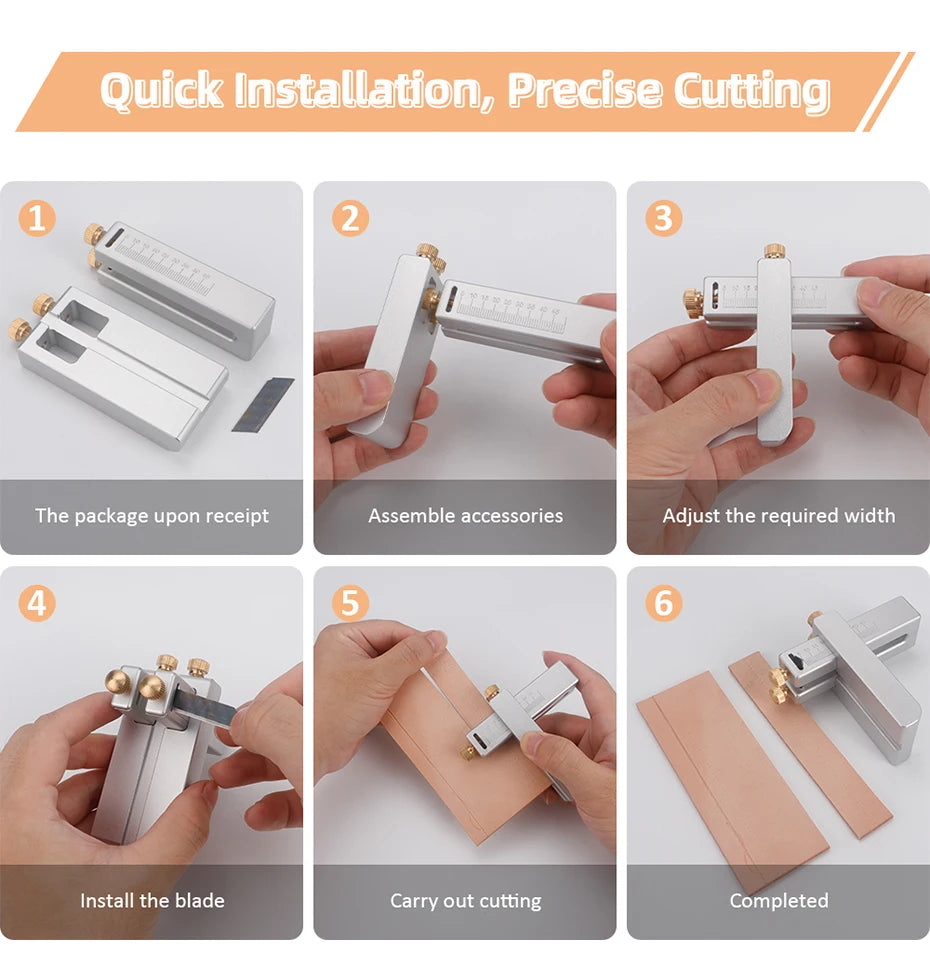 Quick Installation, Precise Cutting

1
The package upon receipt

2
Assemble accessories

3
Adjust the required width

4
Install the blade

5
Carry out cutting

6
Completed