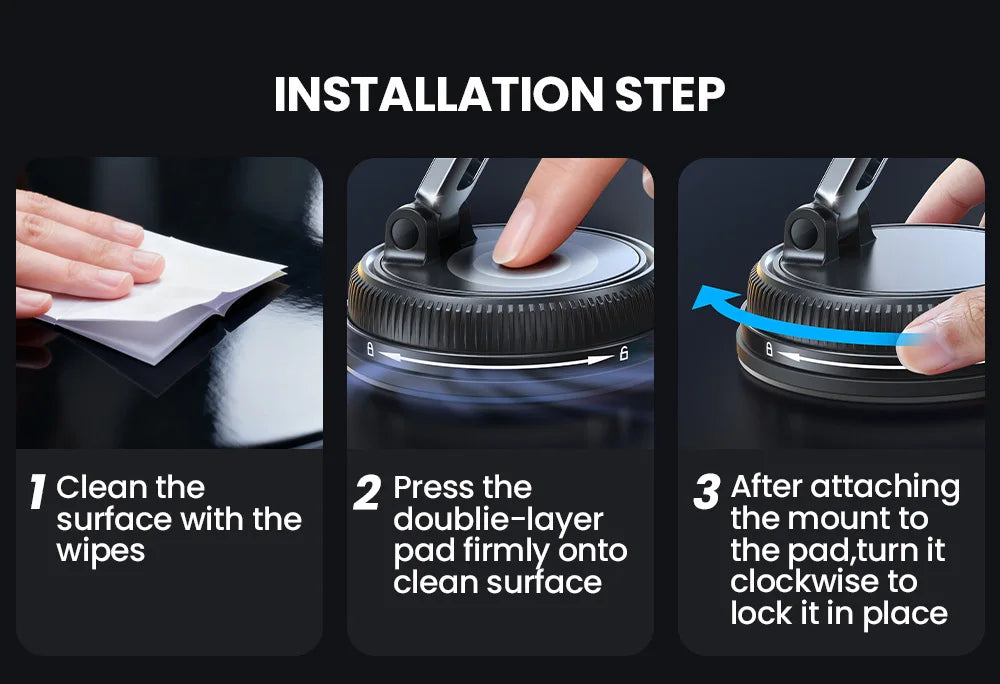 INSTALLATION STEP

1 Clean the surface with the wipes

2 Press the doublie-layer pad firmly onto clean surface

3 After attaching the mount to the pad,turn it clockwise to lock it in place