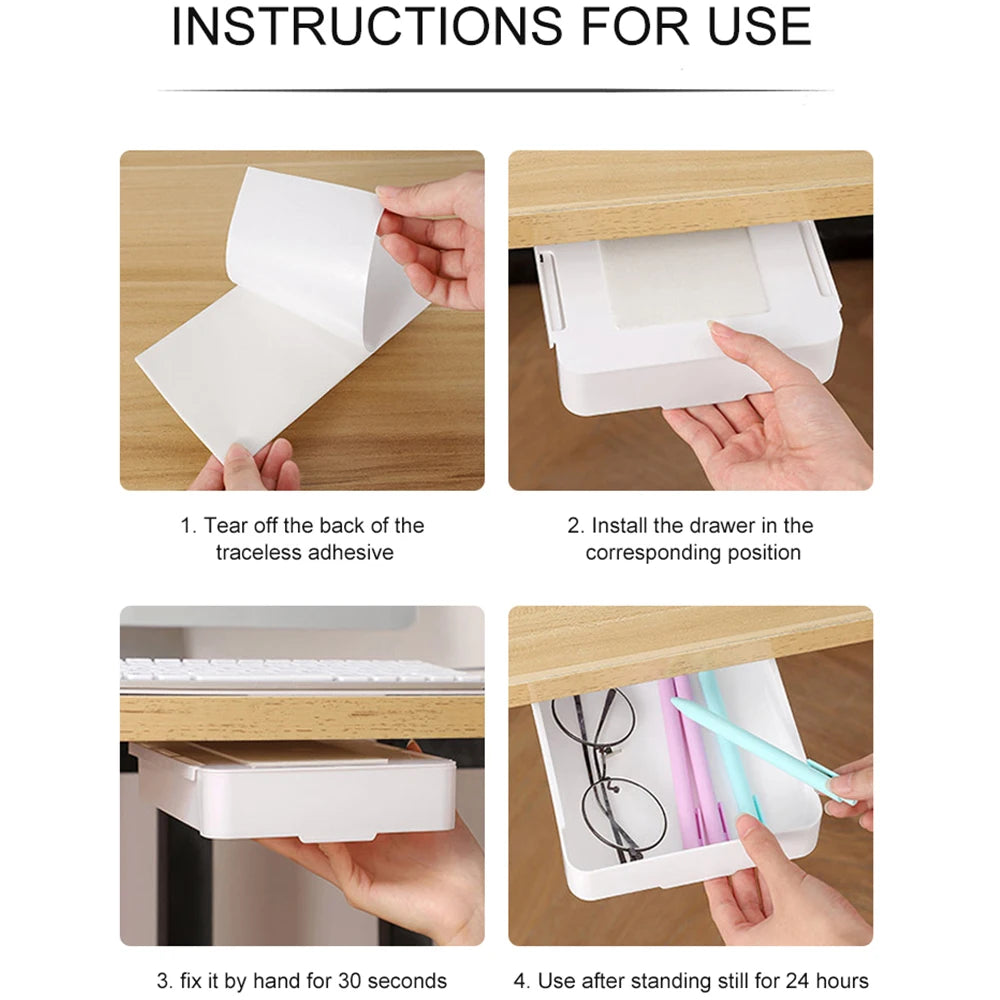 INSTRUCTIONS FOR USE

1. Tear off the back of the traceless adhesive

2. Install the drawer in the corresponding position

3. fix it by hand for 30 seconds

4. Use after standing still for 24 hours