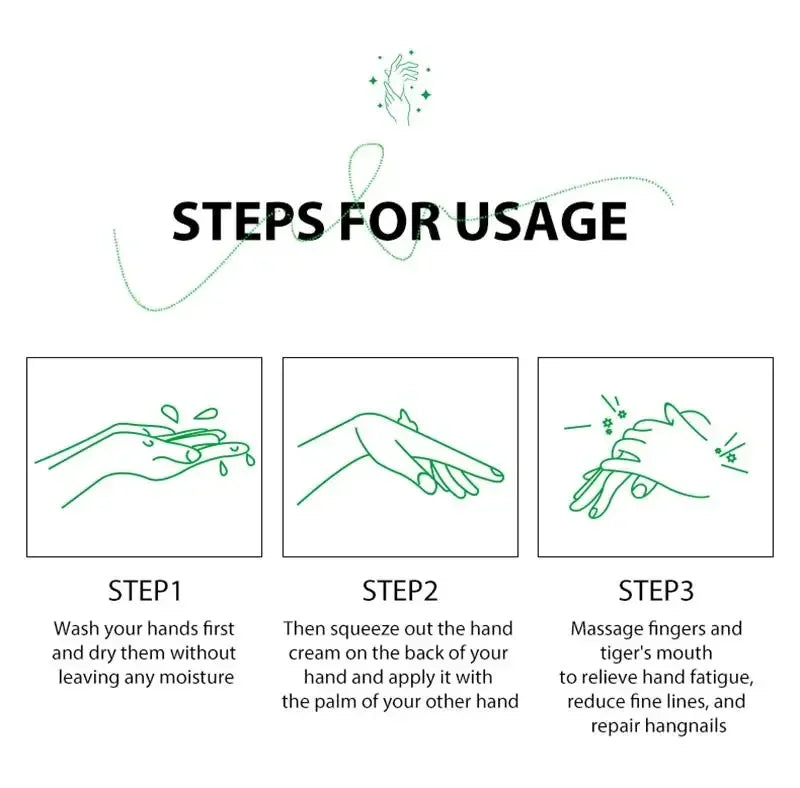 STEPS FOR USAGE

STEP1

Wash your hands first and dry them without leaving any moisture

STEP2

Then squeeze out the hand cream on the back of your hand and apply it with the palm of your other hand

STEP3

Massage fingers and tiger's mouth to relieve hand fatigue, reduce fine lines, and repair hangnails