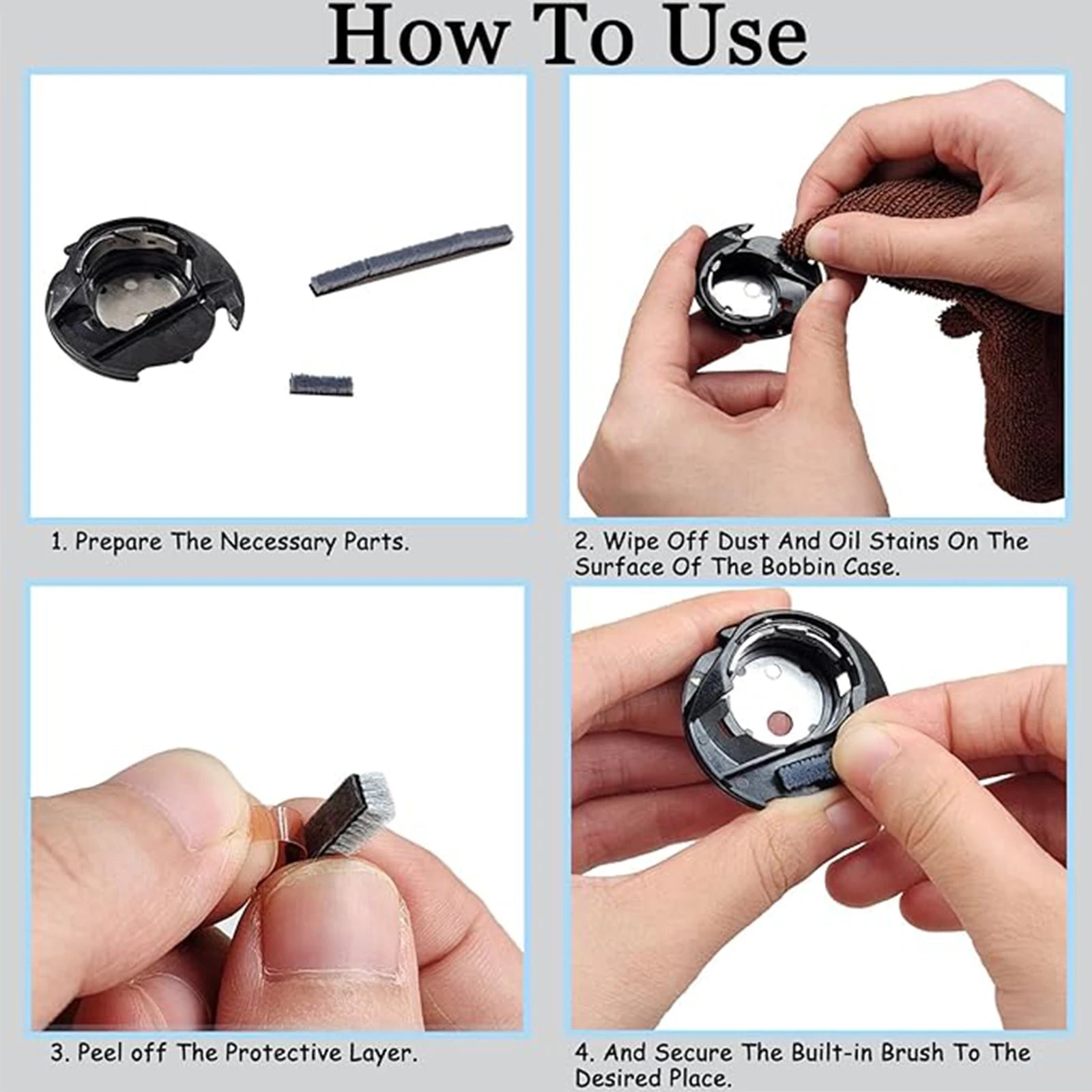 How To Use

1. Prepare The Necessary Parts.

2. Wipe Off Dust And Oil Stains On The Surface Of The Bobbin Case.

3. Peel off The Protective Layer.

4. And Secure The Built-in Brush To The Desired Place.