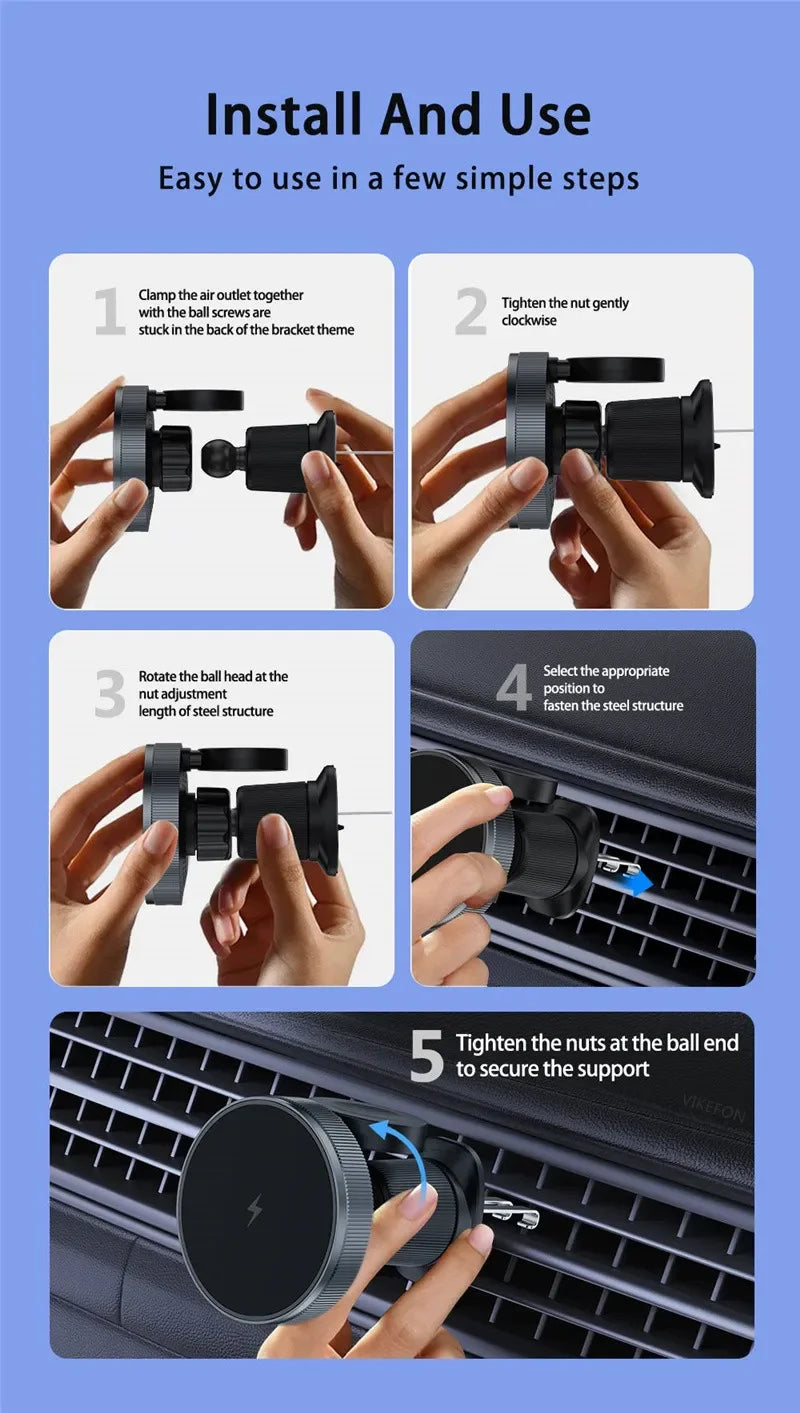 Install And Use

Easy to use in a few simple steps

1 Clamp the air outlet together with the ball screws are stuck in the back of the bracket theme

2 Tighten the nut gently clockwise

3 Rotate the ball head at the nut adjustment length of steel structure

4 Select the appropriate position to fasten the steel structure

5 Tighten the nuts at the ball end to secure the support

VIKEFON