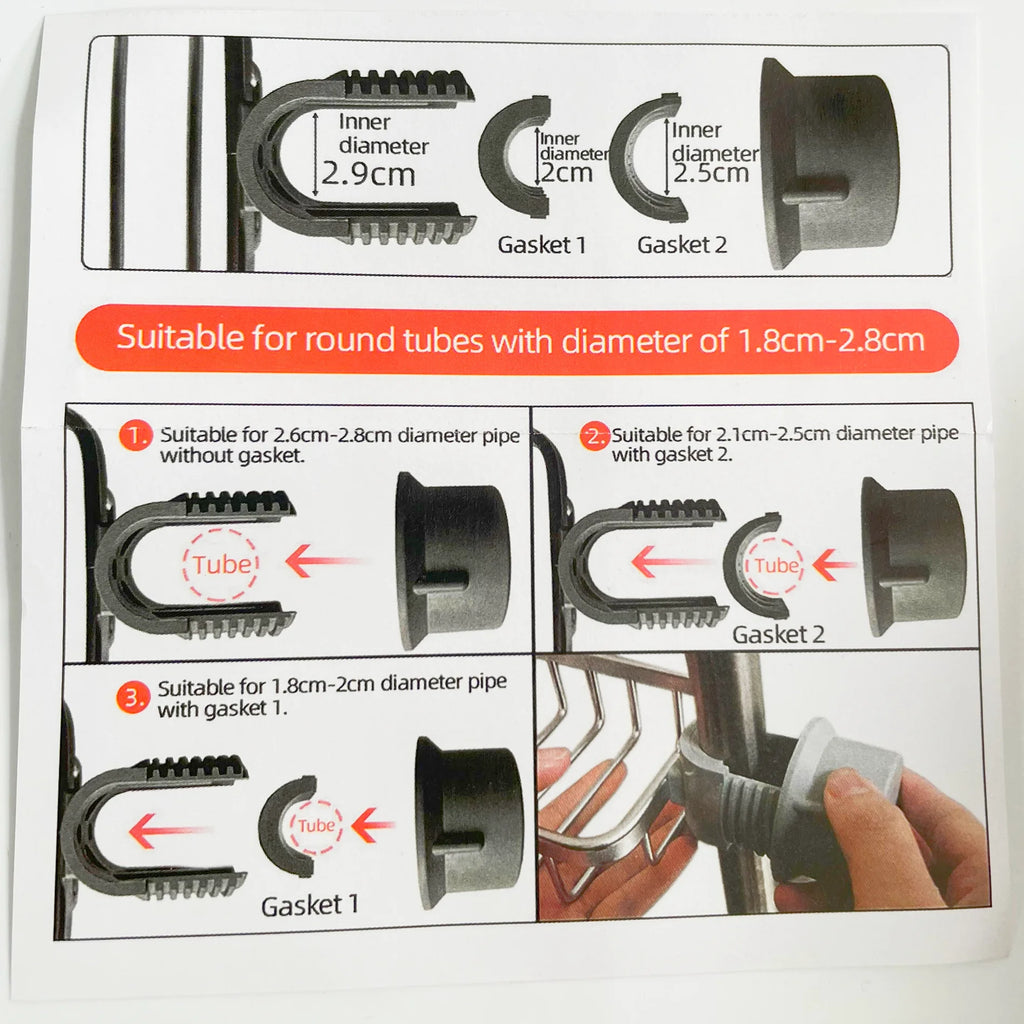 Inner diameter 2.9cm

Inner diameter 2cm

Inner diameter 2.5cm

Gasket 1

Gasket 2

Suitable for round tubes with diameter of 1.8cm-2.8cm

1. Suitable for 2.6cm-2.8cm diameter pipe without gasket.

Tube

2. Suitable for 2.1cm-2.5cm diameter pipe with gasket 2.

Tube

Gasket 2

3. Suitable for 1.8cm-2cm diameter pipe with gasket 1.

Tube

Gasket 1