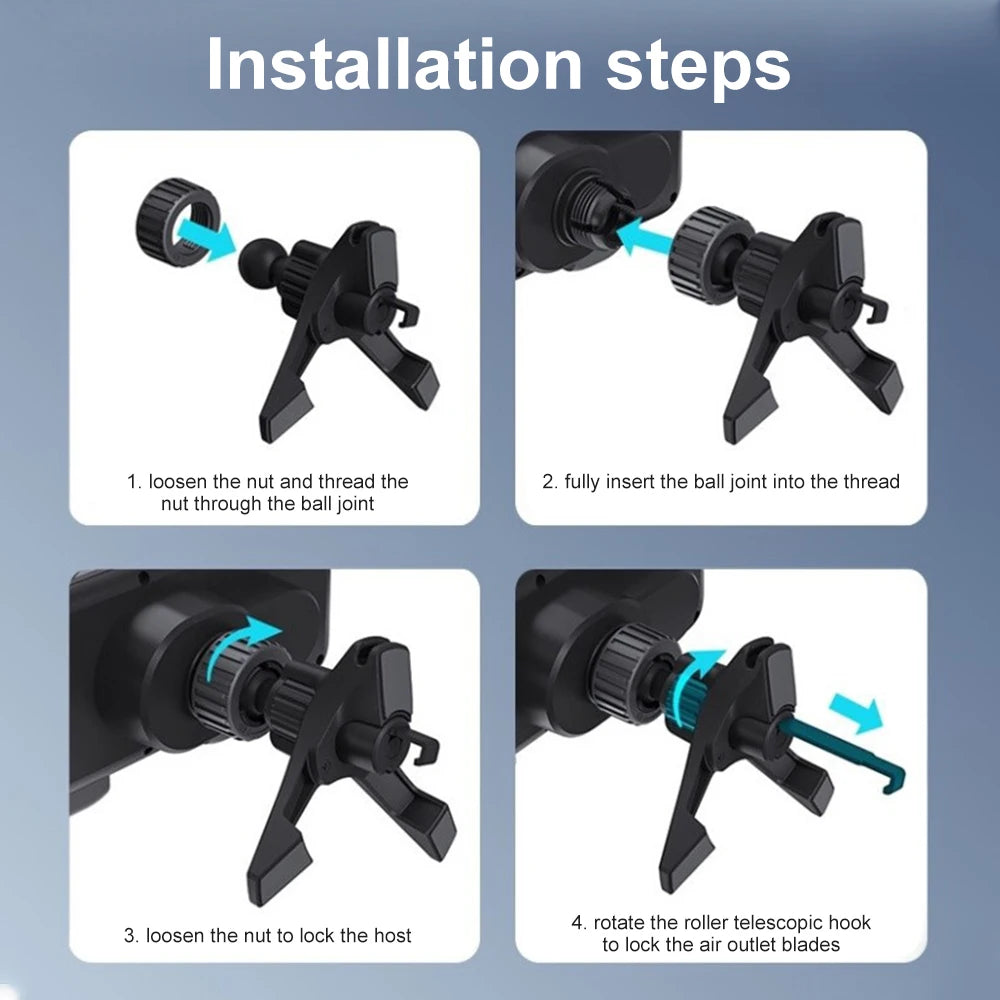 Installation steps

1. loosen the nut and thread the nut through the ball joint

2. fully insert the ball joint into the thread

3. loosen the nut to lock the host

4. rotate the roller telescopic hook to lock the air outlet blades