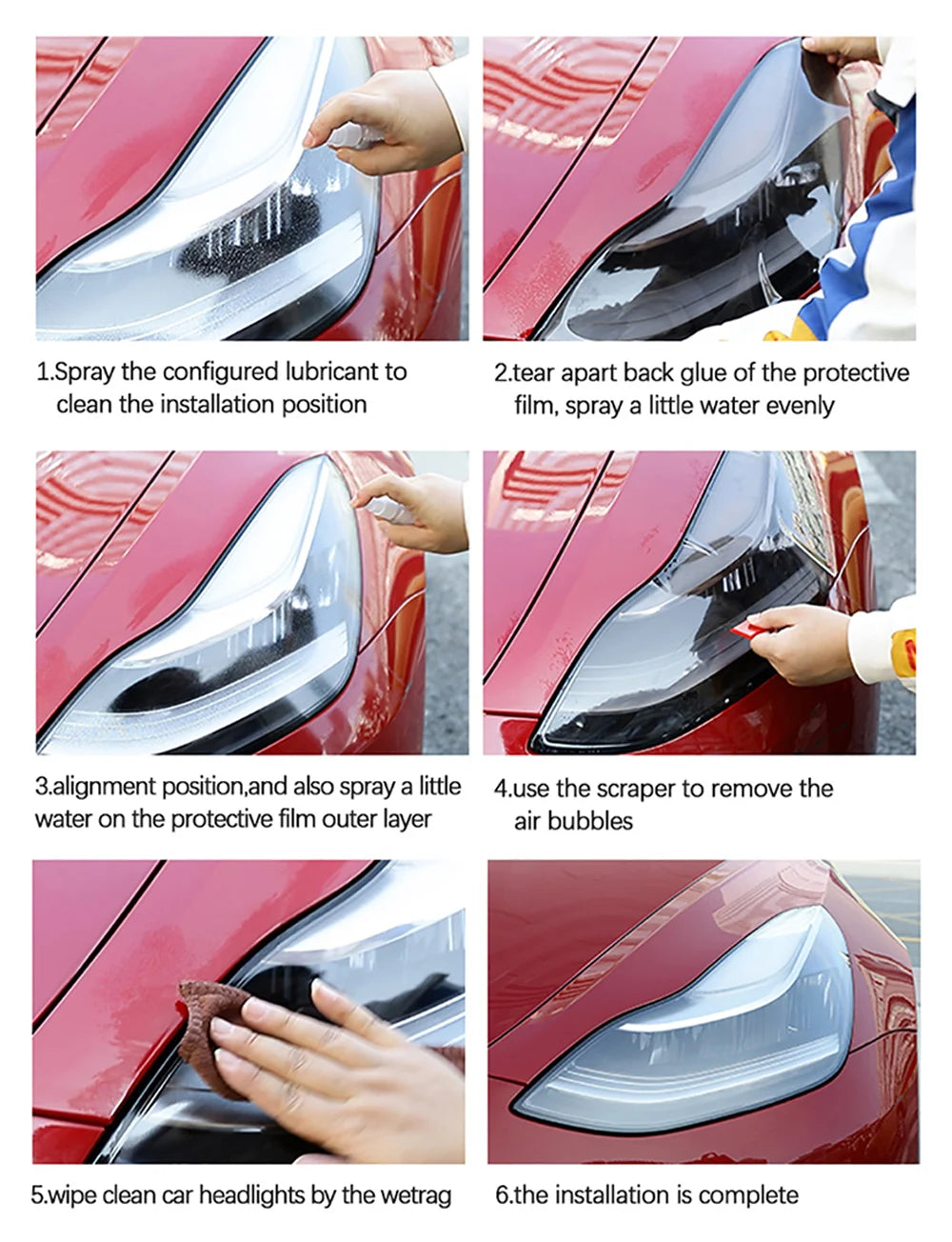 1.Spray the configured lubricant to clean the installation position

2.tear apart back glue of the protective film, spray a little water evenly

3.alignment position,and also spray a little water on the protective film outer layer

4.use the scraper to remove the air bubbles

5.wipe clean car headlights by the wetrag

6.the installation is complete