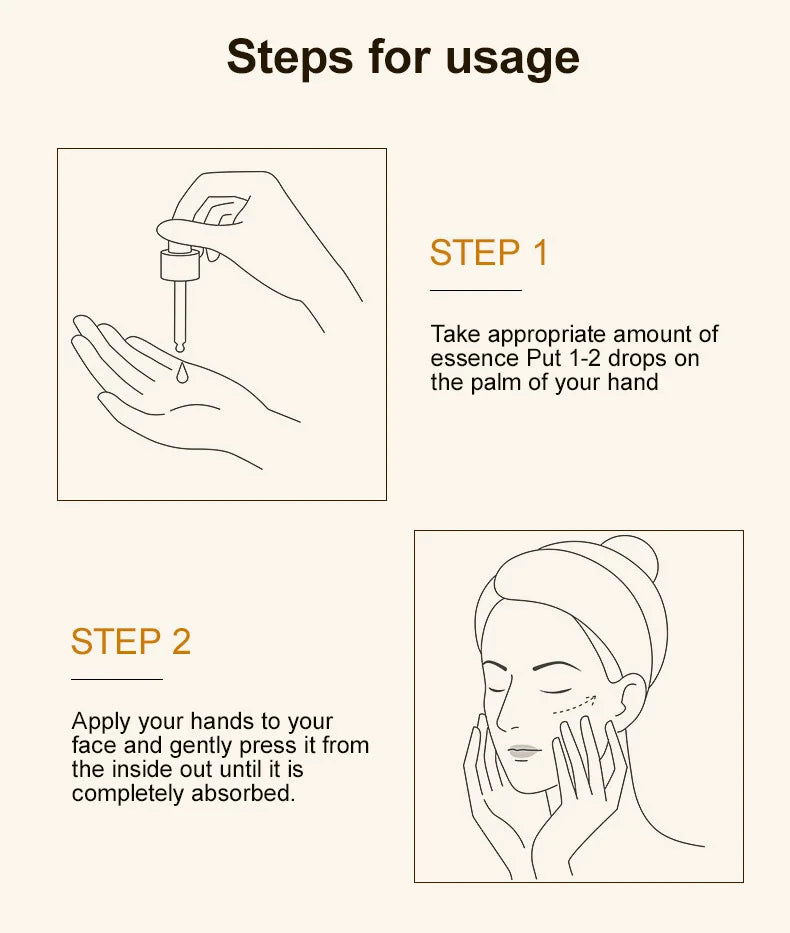 Steps for usage

STEP 1

Take appropriate amount of essence Put 1-2 drops on the palm of your hand

STEP 2

Apply your hands to your face and gently press it from the inside out until it is completely absorbed.