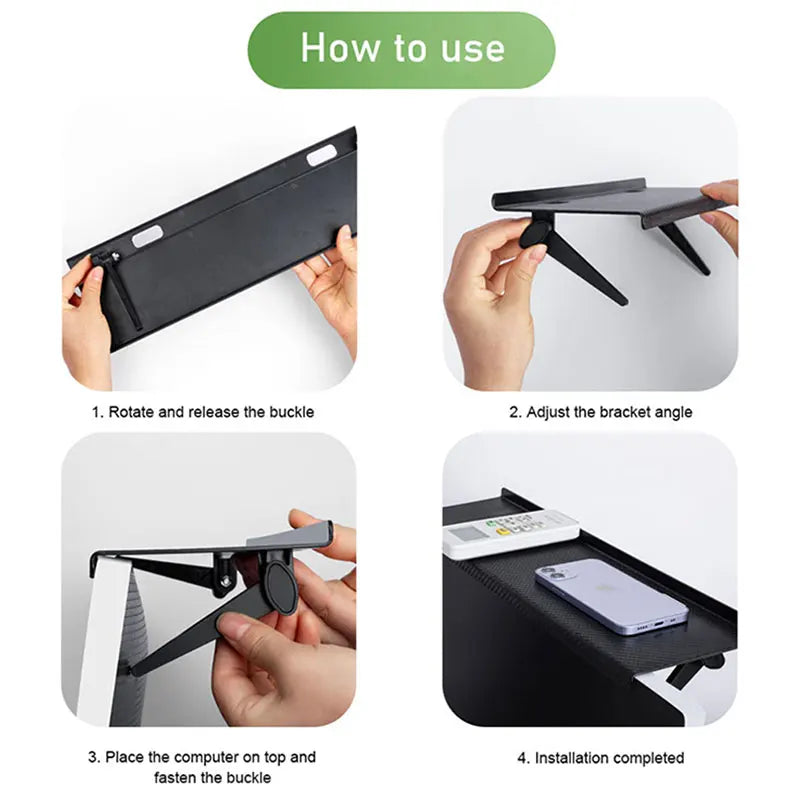 How to use

1. Rotate and release the buckle

2. Adjust the bracket angle

3. Place the computer on top and fasten the buckle

4. Installation completed