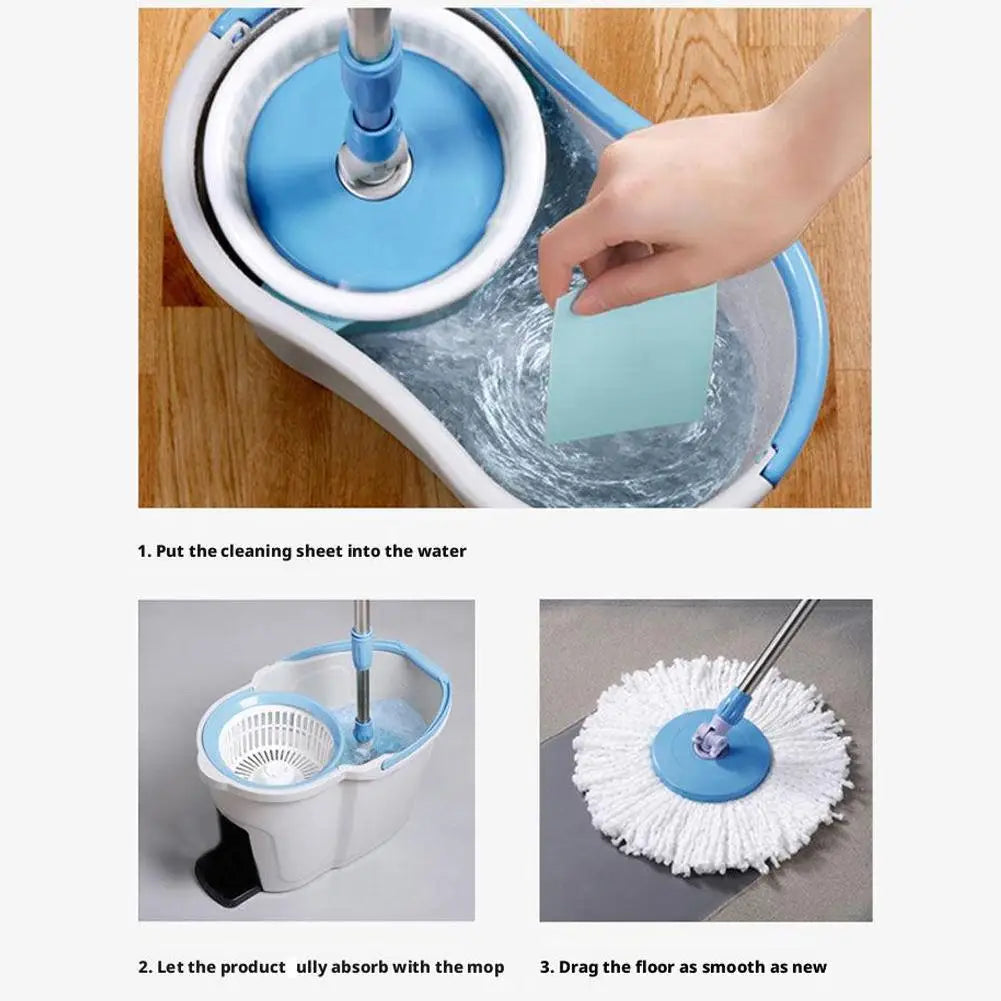 1. Put the cleaning sheet into the water

2. Let the product ully absorb with the mop

3. Drag the floor as smooth as new