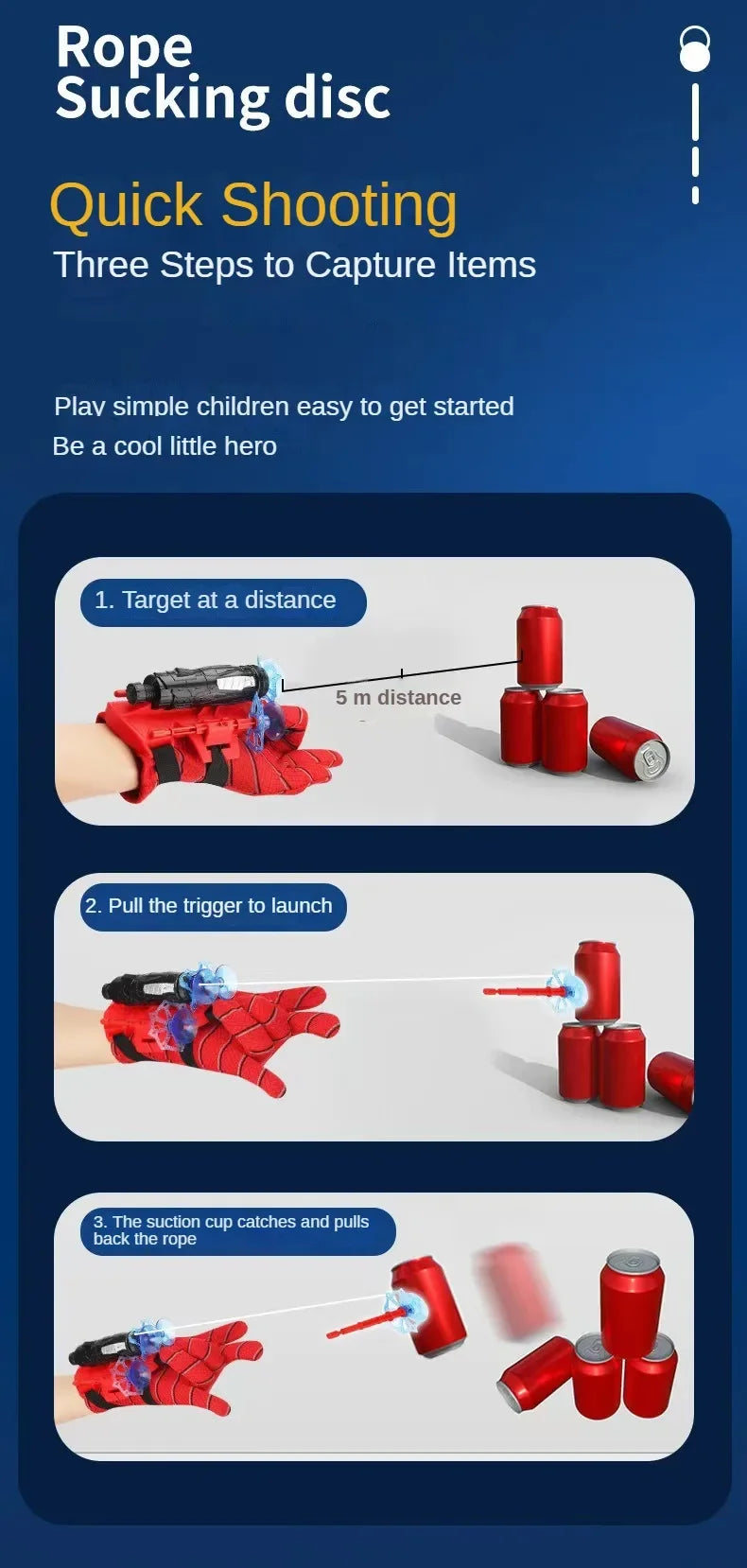 Rope
Sucking disc

Quick Shooting
Three Steps to Capture Items

Play simple children easy to get started
Be a cool little hero

1. Target at a distance

5 m distance

2. Pull the trigger to launch

3. The suction cup catches and pulls back the rope