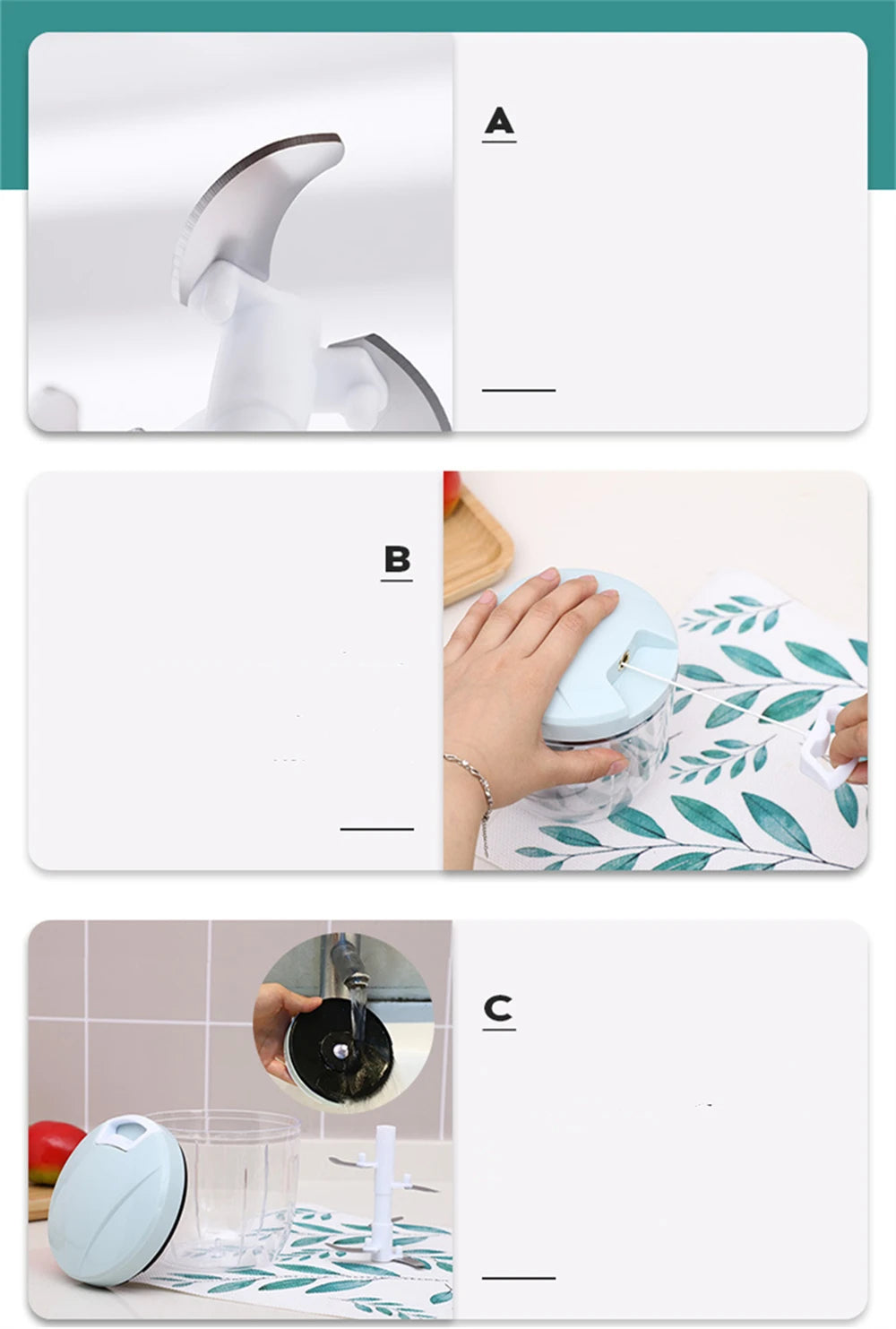 A

B

C