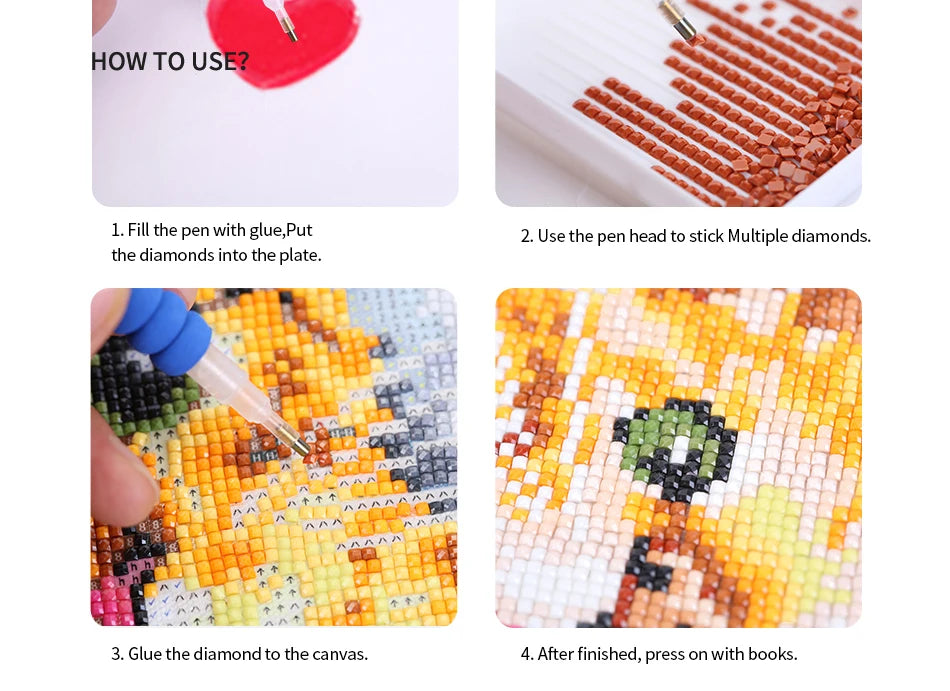 HOW TO USE?

1. Fill the pen with glue,Put the diamonds into the plate.

2. Use the pen head to stick Multiple diamonds.

3. Glue the diamond to the canvas.

4. After finished, press on with books.