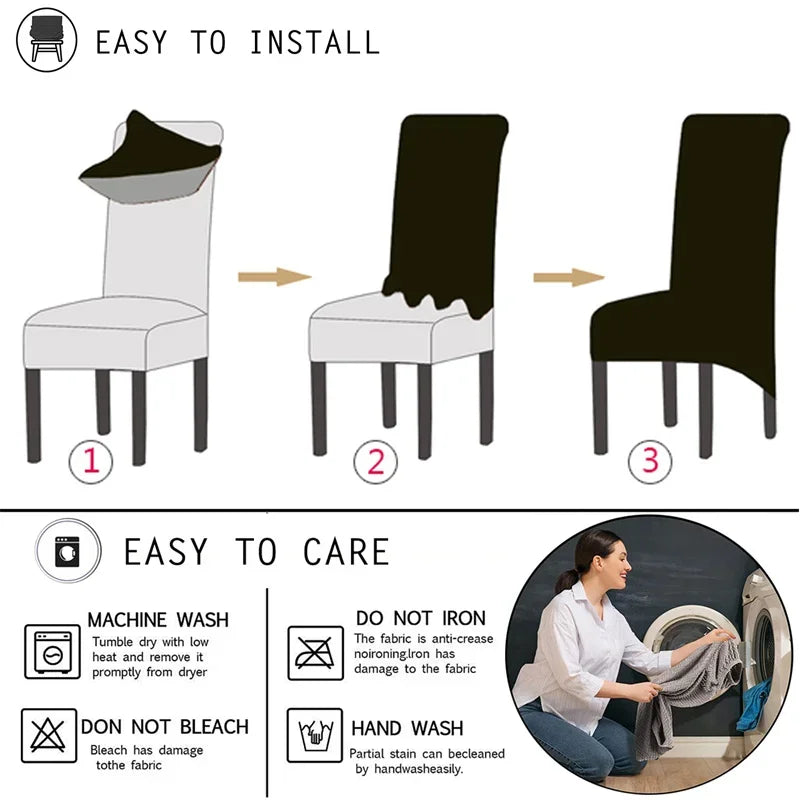 EASY TO INSTALL

1

2

3

EASY TO CARE

MACHINE WASH
Tumble dry with low heat and remove it promptly from dryer

DON NOT BLEACH
Bleach has damage tothe fabric

DO NOT IRON
The fabric is anti-crease noironing.Iron has damage to the fabric

HAND WASH
Partial stain can becleaned by handwasheasily.