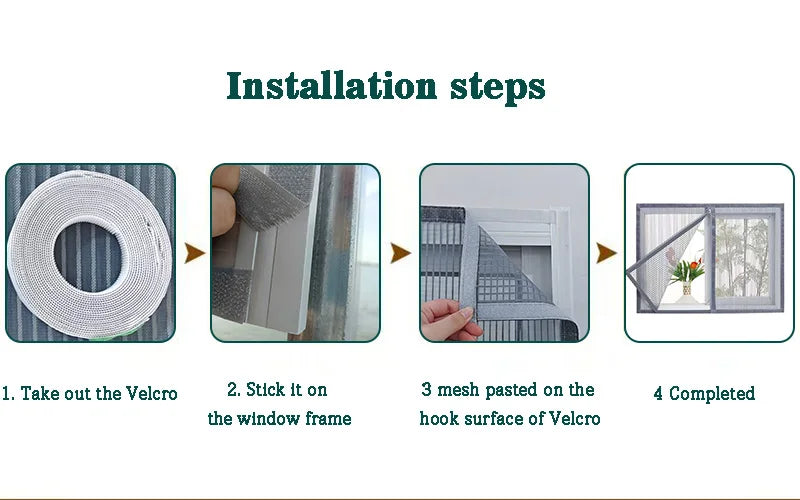 Installation steps

1. Take out the Velcro

2. Stick it on the window frame

3 mesh pasted on the hook surface of Velcro

4 Completed