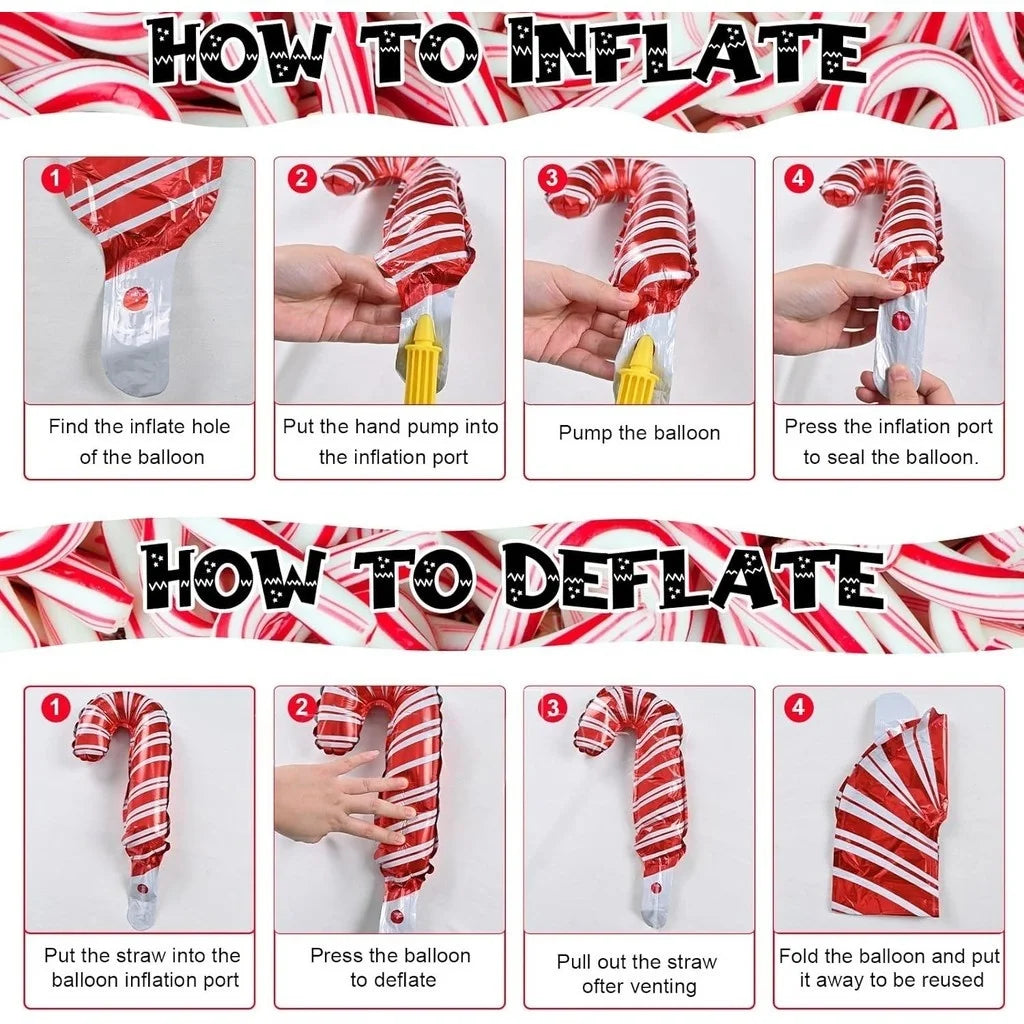 HOW TO INFLATE

1
Find the inflate hole of the balloon

2
Put the hand pump into the inflation port

3
Pump the balloon

4
Press the inflation port to seal the balloon.

HOW TO DEFLATE

1
Put the straw into the balloon inflation port

2
Press the balloon to deflate

3
Pull out the straw ofter venting

4
Fold the balloon and put it away to be reused