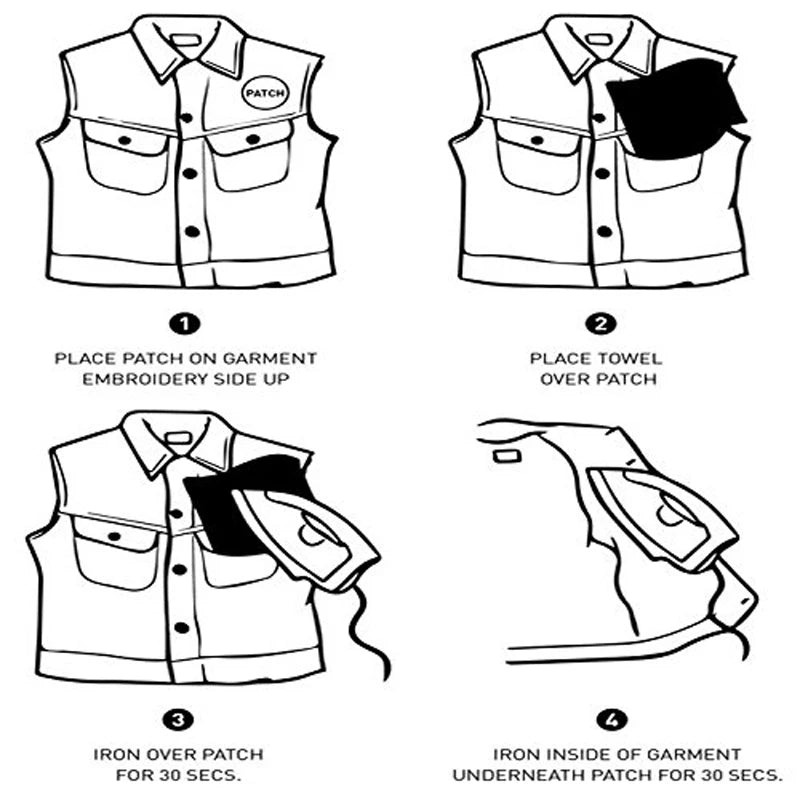 PATCH

1

PLACE PATCH ON GARMENT EMBROIDERY SIDE UP

2

PLACE TOWEL OVER PATCH

3

IRON OVER PATCH FOR 30 SECS.

4

IRON INSIDE OF GARMENT UNDERNEATH PATCH FOR 30 SECS.