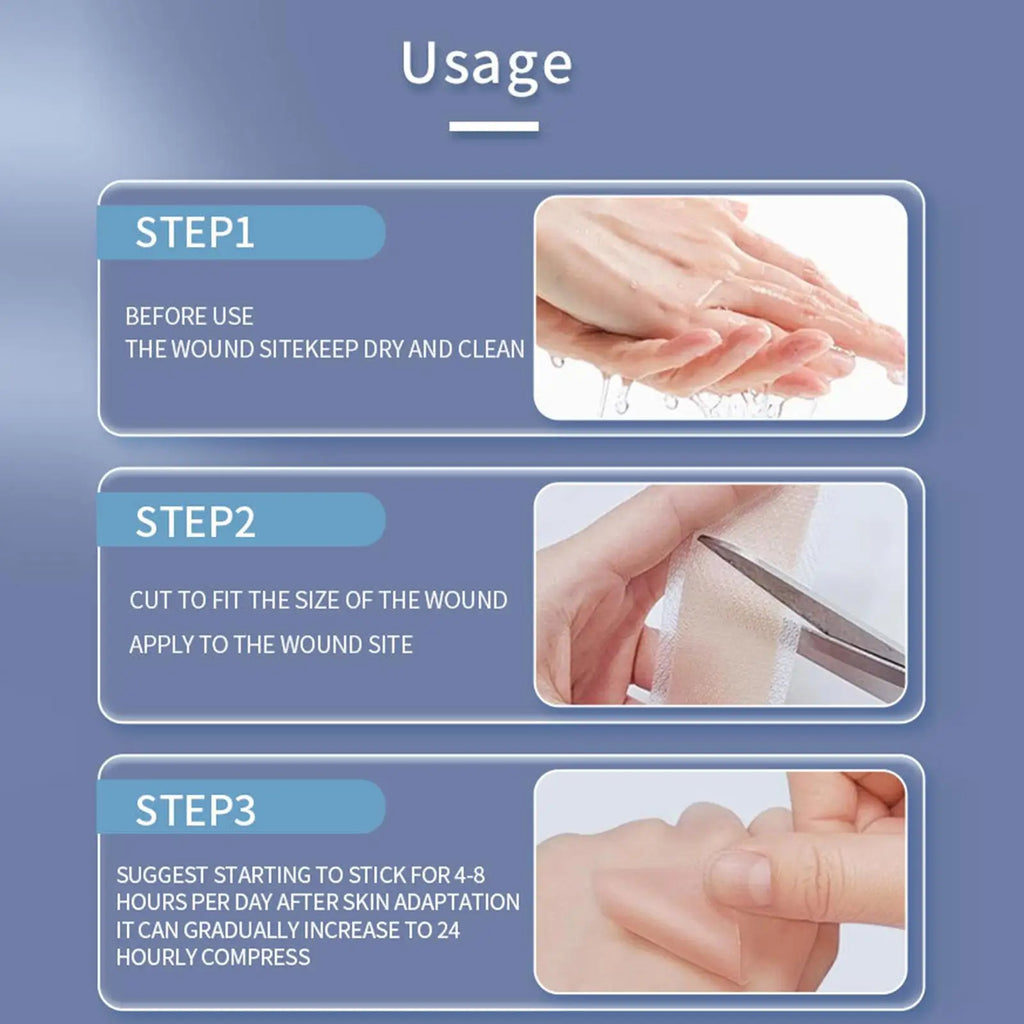 Usage

STEP1

BEFORE USE
THE WOUND SITEKEEP DRY AND CLEAN

STEP2

CUT TO FIT THE SIZE OF THE WOUND
APPLY TO THE WOUND SITE

STEP3

SUGGEST STARTING TO STICK FOR 4-8 HOURS PER DAY AFTER SKIN ADAPTATION IT CAN GRADUALLY INCREASE TO 24 HOURLY COMPRESS